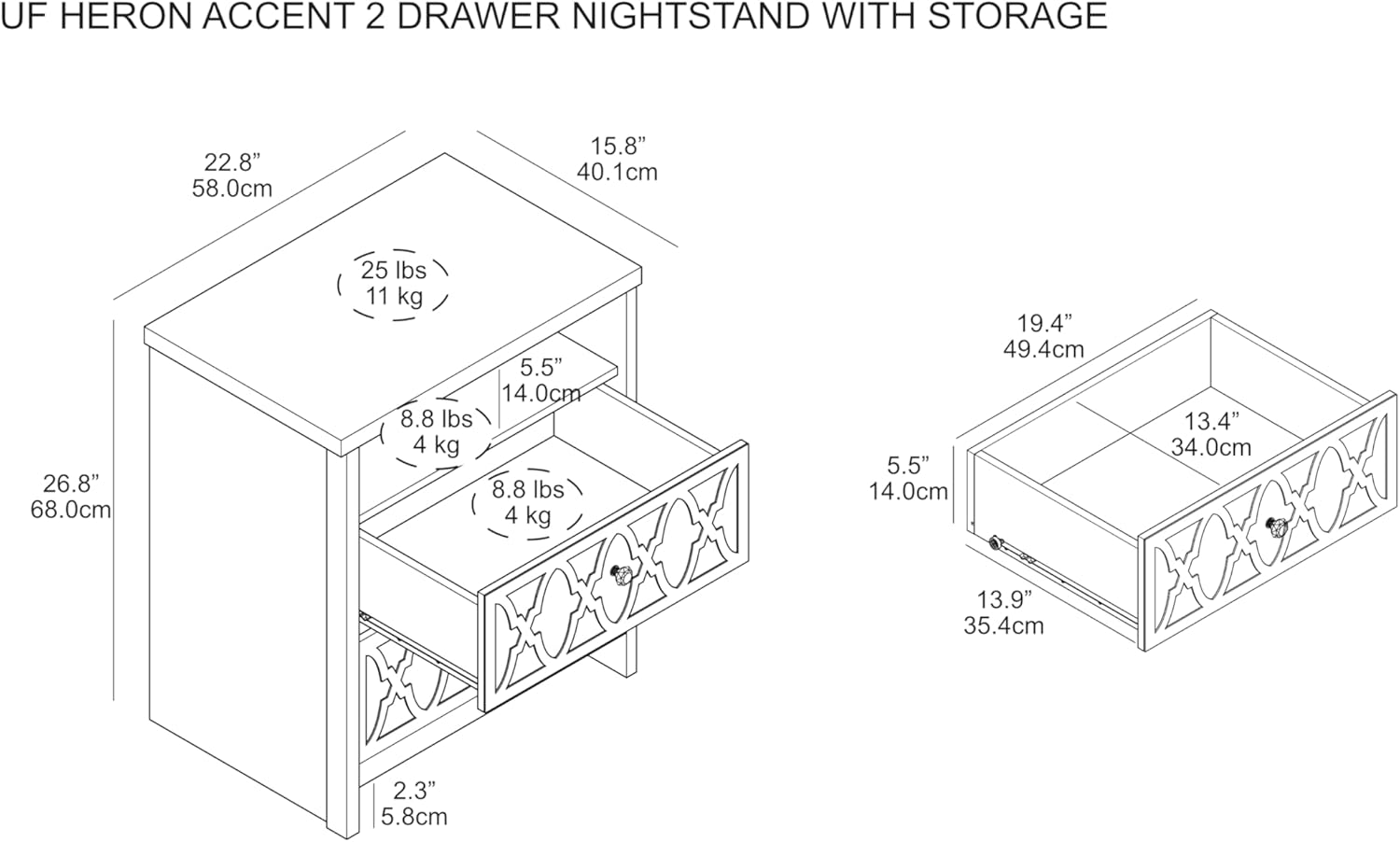 UF HERON ACCENT 2 DRAWER NIGHTSTAND WITH STORAGE

22.8”
58.0cm

15.8”
40.1cm

25 lbs
11 kg

5.5”
14.0cm

8.8 lbs
4 kg

8.8 lbs
4 kg

26.8”
68.0cm

2.3”
5.8cm

19.4”
49.4cm

13.4”
34.0cm

5.5”
14.0cm

13.9”
35.4cm