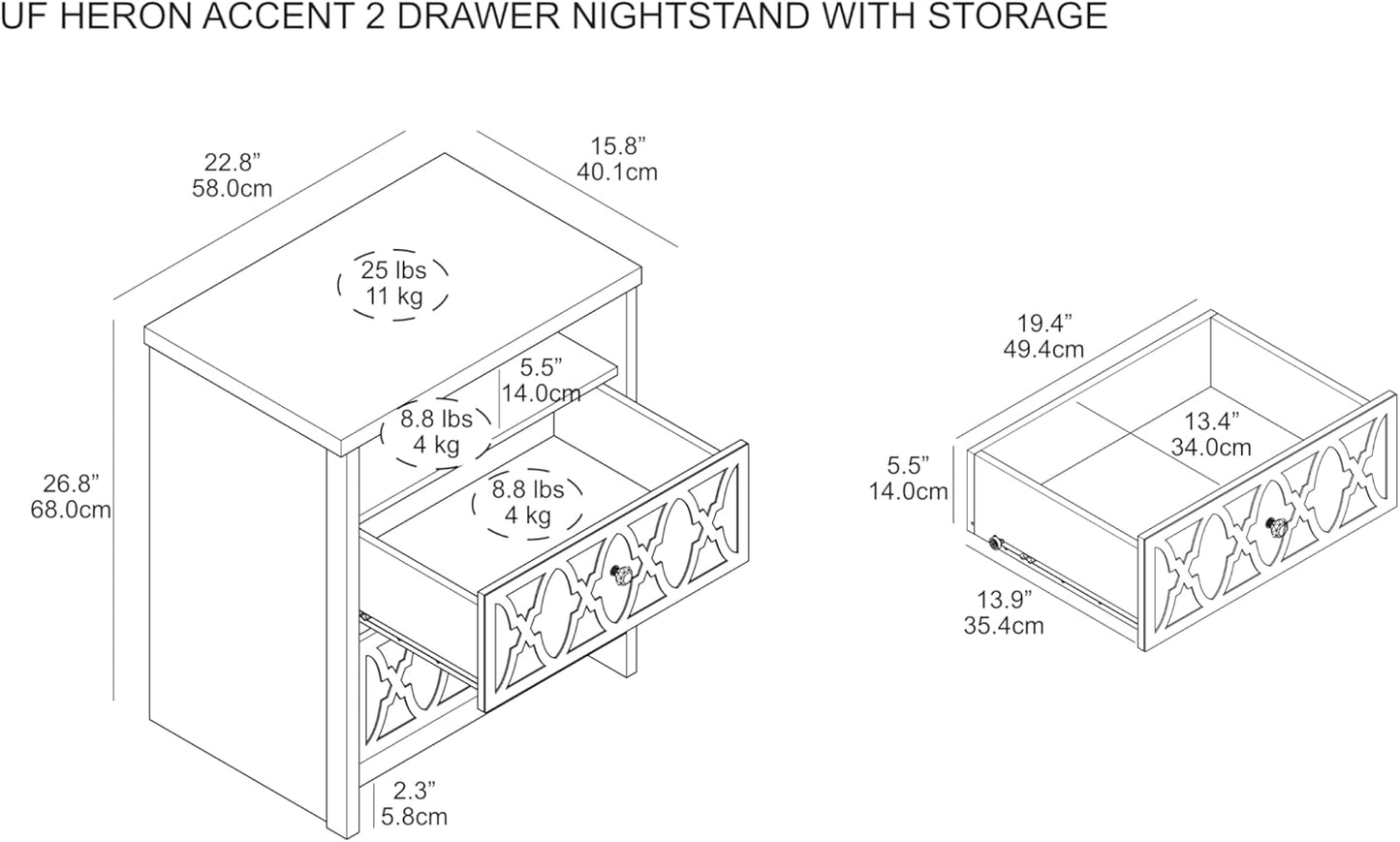 UF HERON ACCENT 2 DRAWER NIGHTSTAND WITH STORAGE

22.8”
58.0cm

15.8”
40.1cm

25 lbs
11 kg

5.5”
14.0cm

8.8 lbs
4 kg

8.8 lbs
4 kg

26.8”
68.0cm

2.3”
5.8cm

19.4”
49.4cm

13.4”
34.0cm

5.5”
14.0cm

13.9”
35.4cm