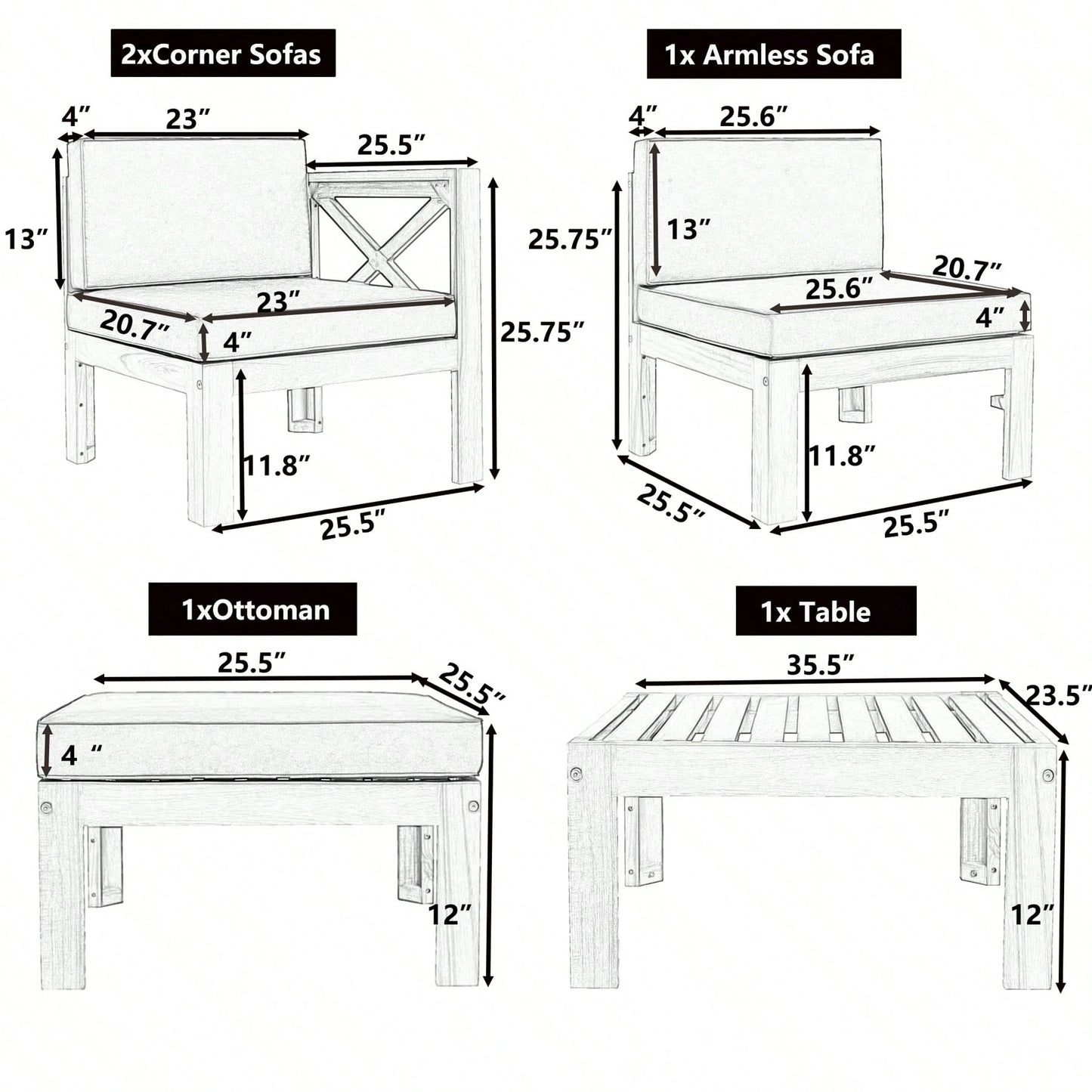 2xCorner Sofas

4″
23″
25.5″
13″
23″
20.7″
4″
25.75″
11.8″
25.5″

1x Armless Sofa

4″
25.6″
25.75″
13″
20.7″
25.6″
4″
11.8″
25.5″
25.5″

1xOttoman

25.5″
25.5″
4 ″
12″

1x Table

35.5″
23.5″
12″